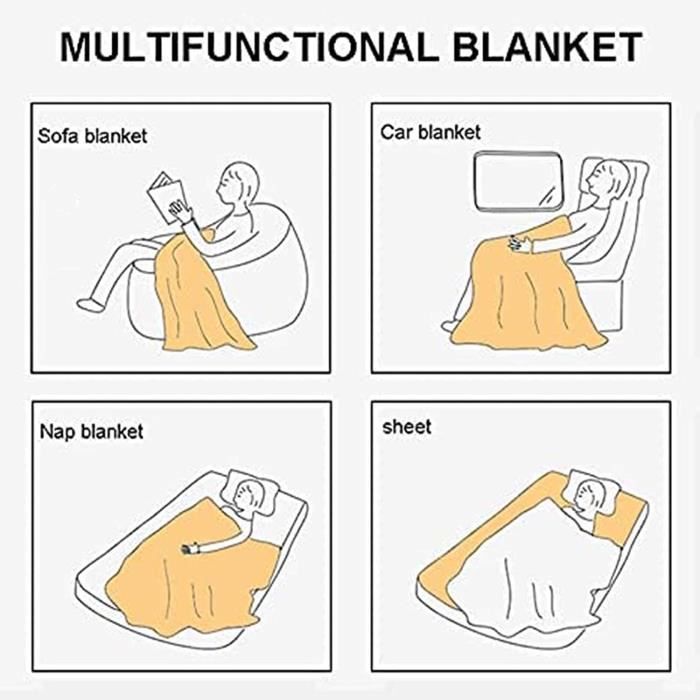 MULTIFUNCTIONAL BLANKET

Sofa blanket

Car blanket

Nap blanket

sheet